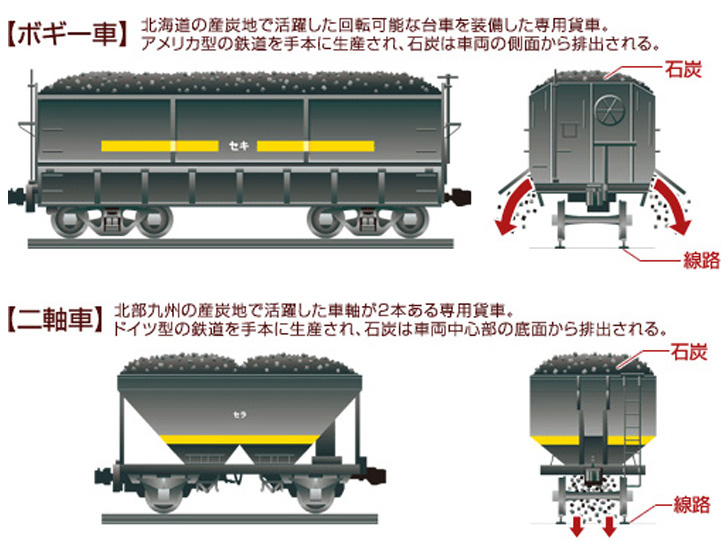 【ボギー車】 北海道の産炭地で活躍した回転可能な台車を装備した専用貨車。アメリカ型の鉄道を手本に生産され、石炭は車両の側面から排出される。

セキ

石炭

線路

【二軸車】 北部九州の産炭地で活躍した車軸が2本ある専用貨車。ドイツ型の鉄道を手本に生産され、石炭は車両中心部の底面から排出される。

セラ

石炭

線路